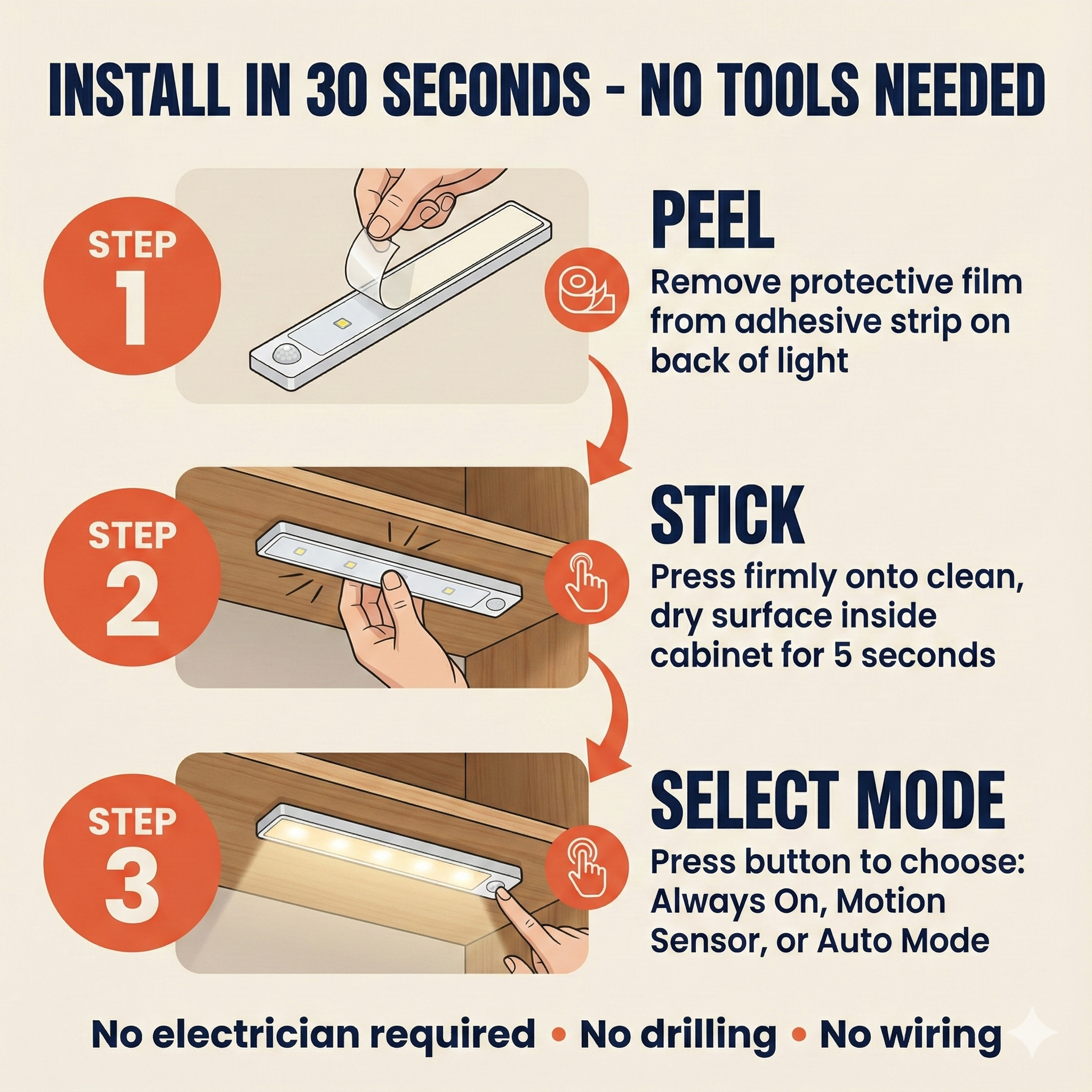 INSTALL IN 30 SECONDS - NO TOOLS NEEDED

STEP 1

PEEL

Remove protective film from adhesive strip on back of light

STEP 2

STICK

Press firmly onto clean, dry surface inside cabinet for 5 seconds

STEP 3

SELECT MODE

Press button to choose: Always On, Motion Sensor, or Auto Mode

No electrician required • No drilling • No wiring