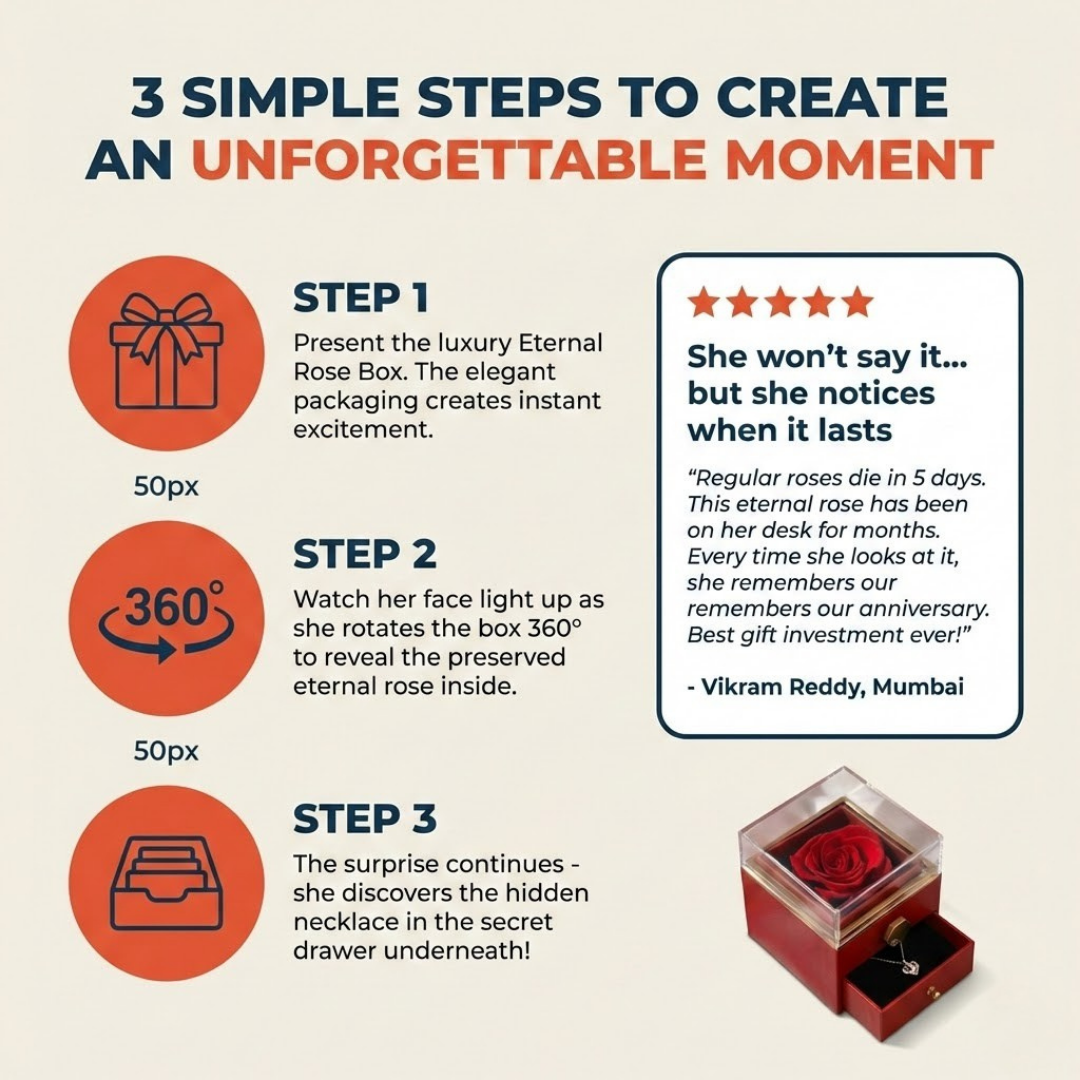 3 SIMPLE STEPS TO CREATE AN UNFORGETTABLE MOMENT

STEP 1
Present the luxury Eternal Rose Box. The elegant packaging creates instant excitement.

50px

360°

STEP 2
Watch her face light up as she rotates the box 360° to reveal the preserved eternal rose inside.

50px

STEP 3
The surprise continues - she discovers the hidden necklace in the secret drawer underneath!

★★★★★
She won't say it... but she notices when it lasts

"Regular roses die in 5 days. This eternal rose has been on her desk for months. Every time she looks at it, she remembers our remembers our anniversary. Best gift investment ever!"

- Vikram Reddy, Mumbai